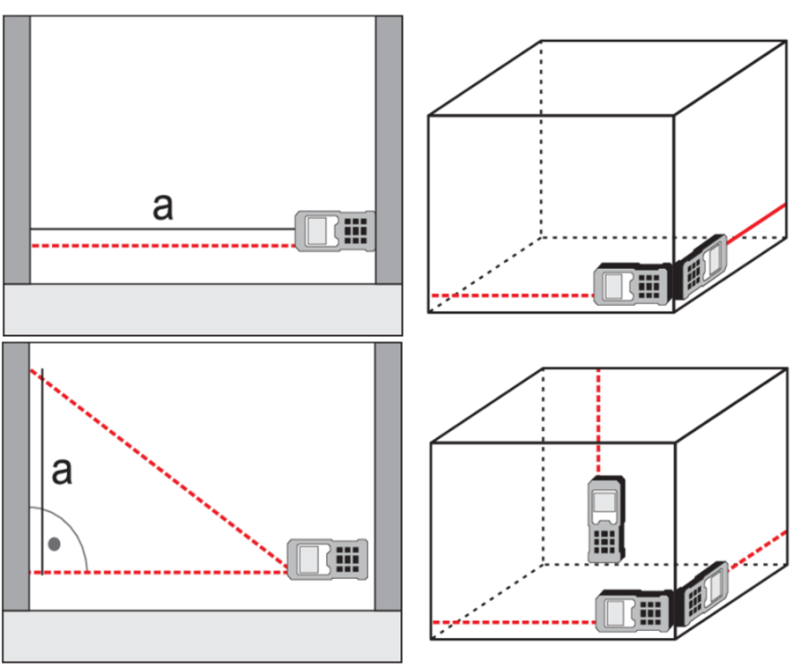 a

a