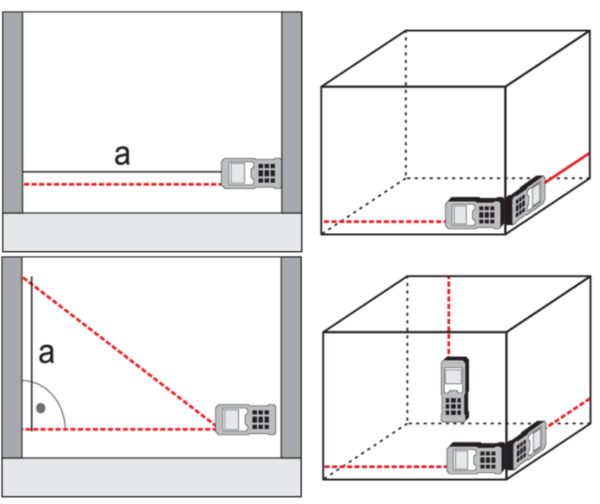 a

a